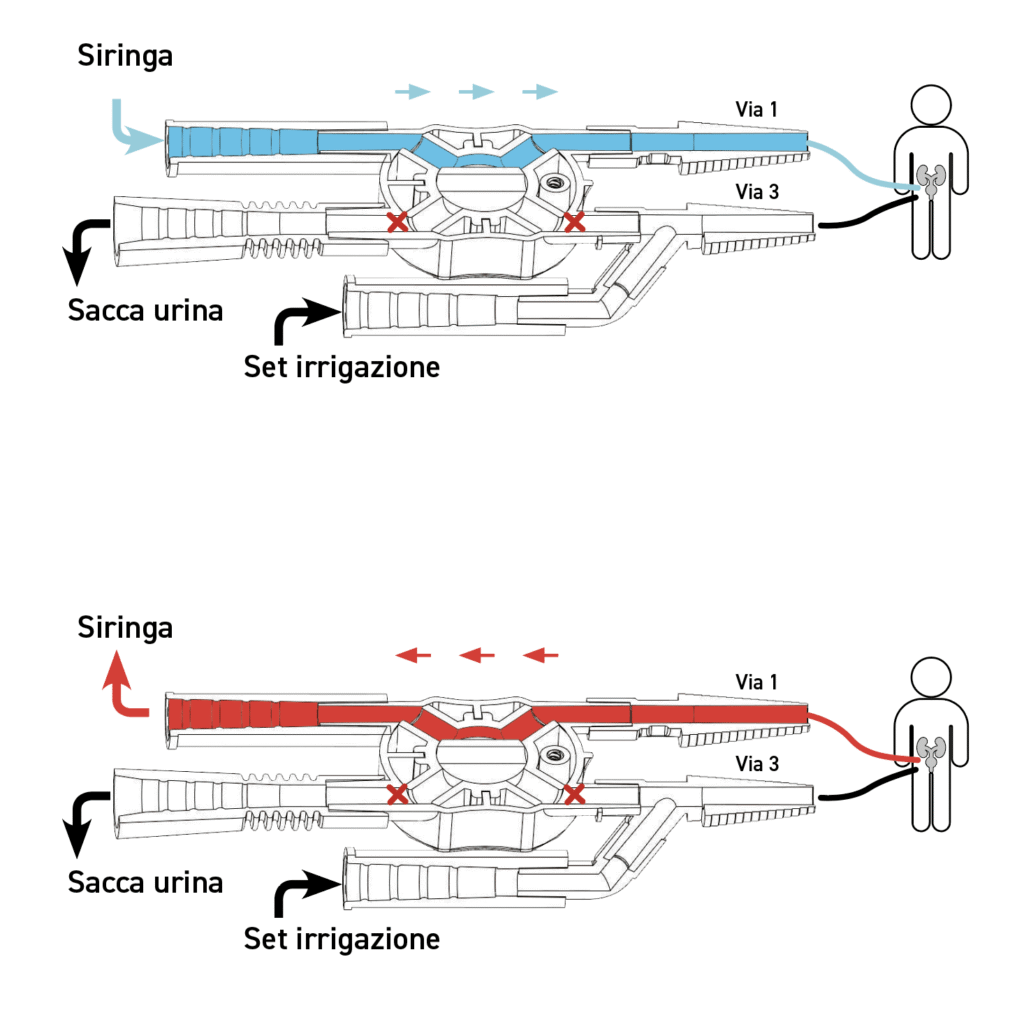 Siringa

Via 1

Via 3

Sacca urina

Set irrigazione

Siringa

Via 1

Via 3

Sacca urina

Set irrigazione